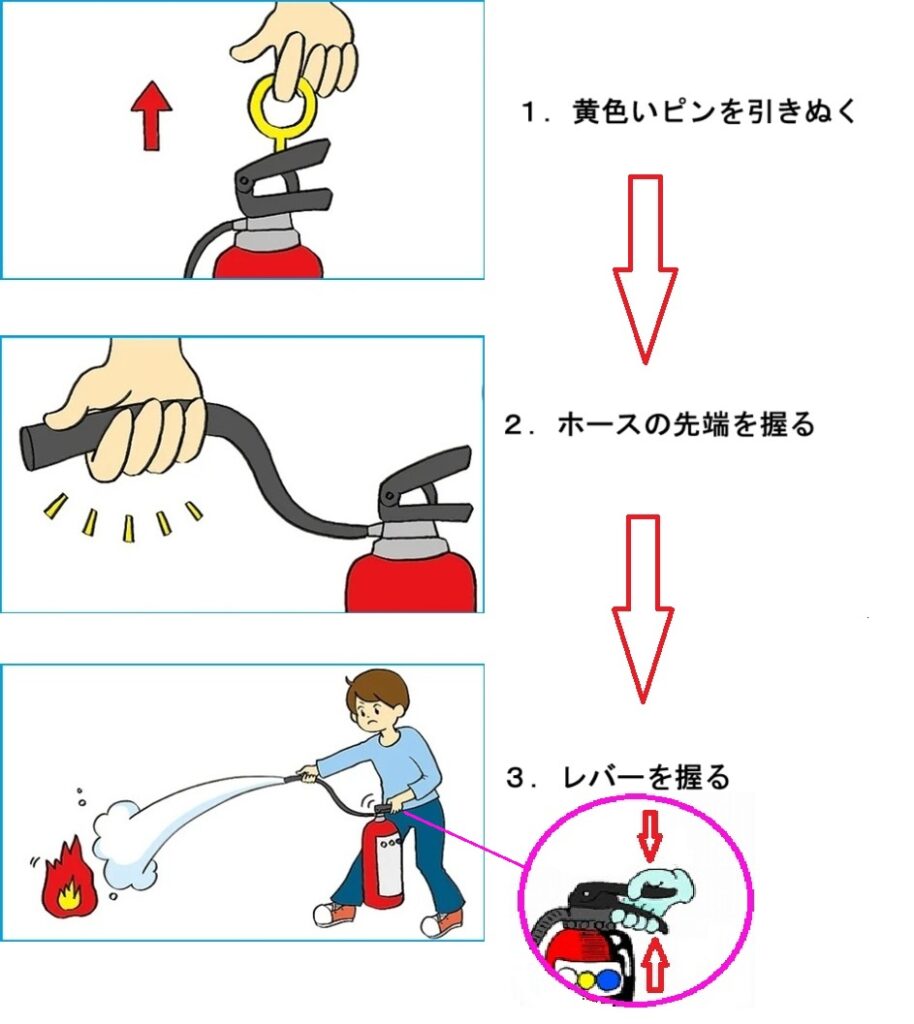 １．黄色いピンを引きぬく

２．ホースの先端を握る

３．レバーを握る